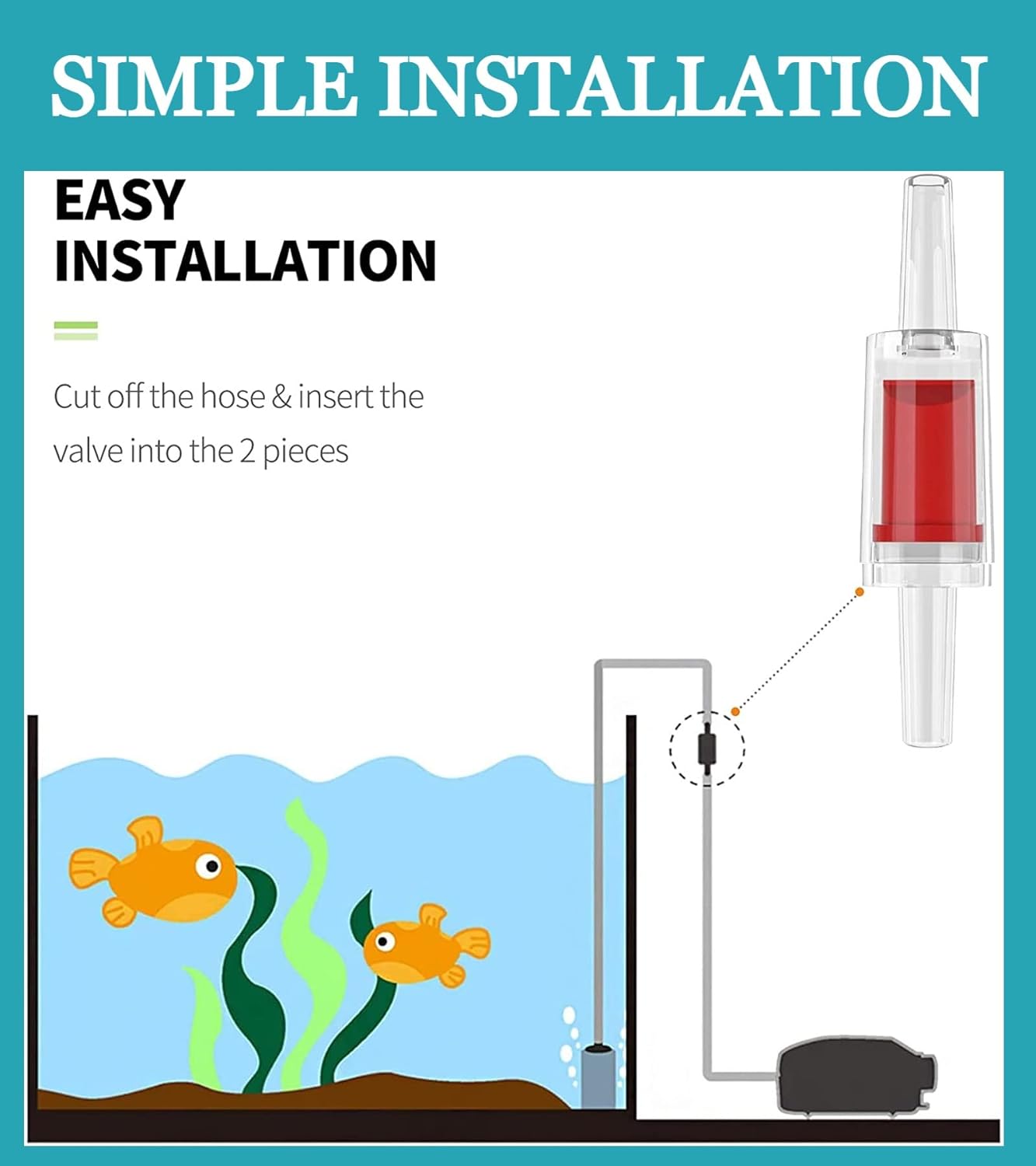 SIMPLE INSTALLATION

EASY INSTALLATION

Cut off the hose & insert the valve into the 2 pieces