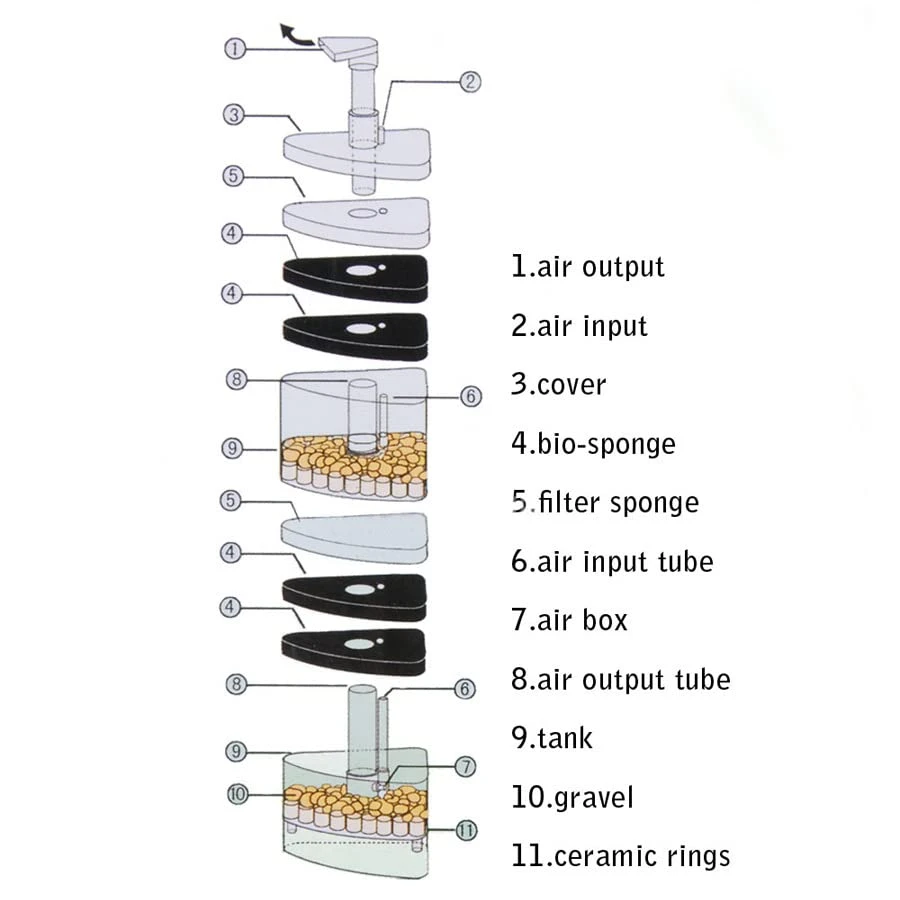 ①
②
③
⑤
④
④
⑧
⑥
⑨
⑤
④
④
⑧
⑥
⑨
⑦
⑩
⑪

1.air output
2.air input
3.cover
4.bio-sponge
5.filter sponge
6.air input tube
7.air box
8.air output tube
9.tank
10.gravel
11.ceramic rings